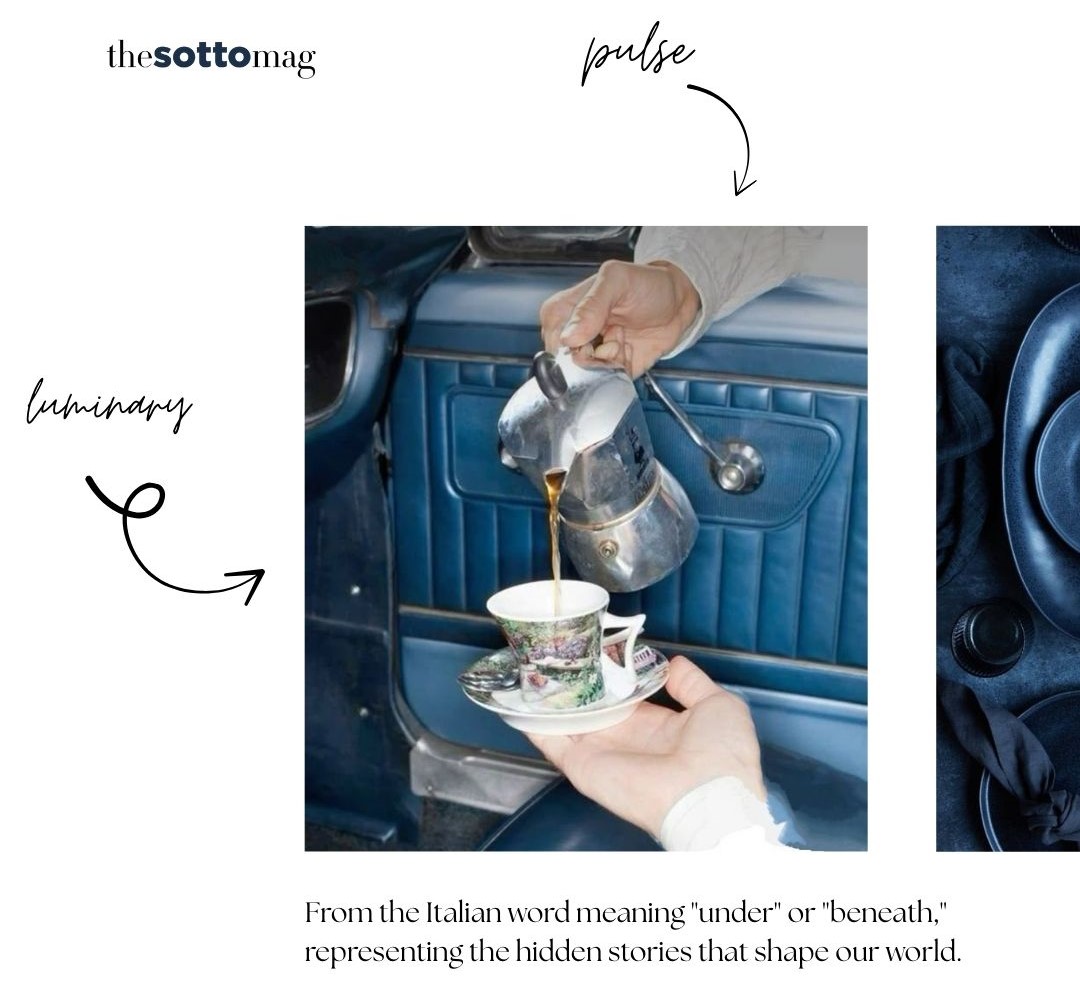 thesottomag

pulse

luminary

From the Italian word meaning "under" or "beneath," representing the hidden stories that shape our world.